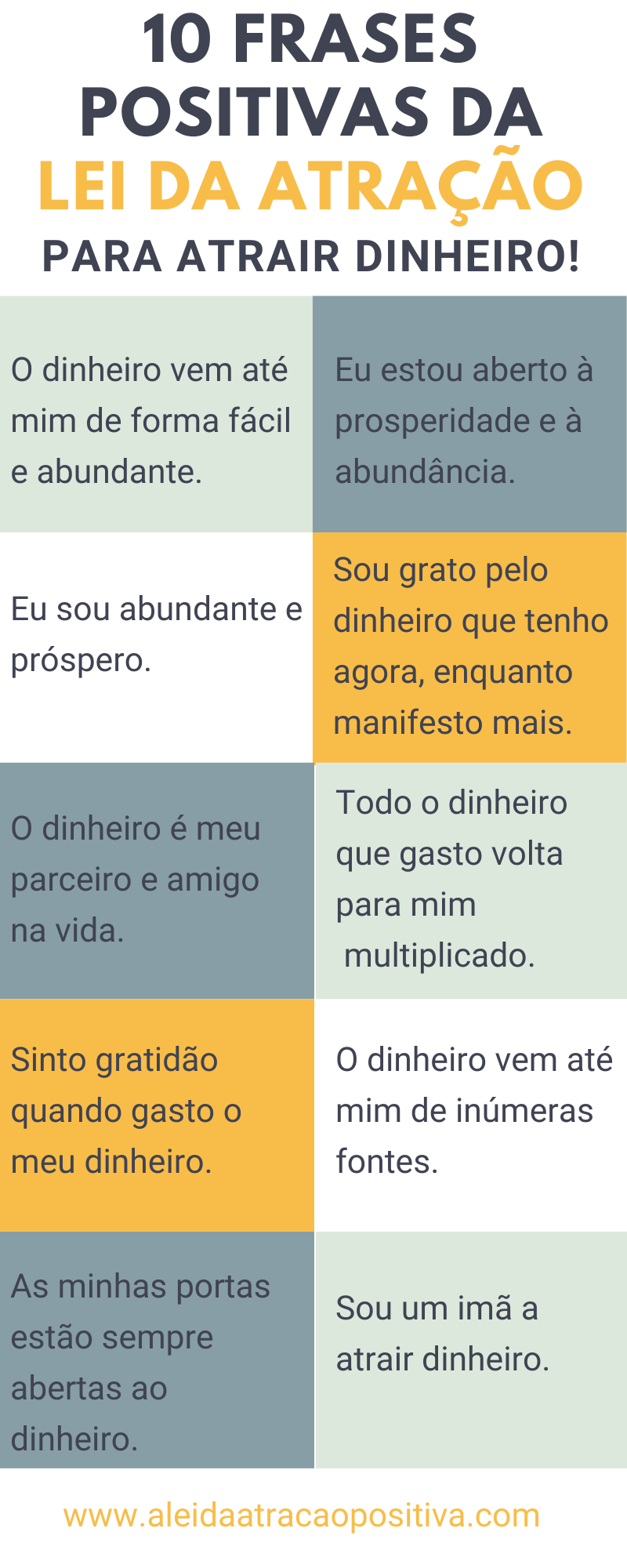 10 FRASES POSITIVAS DA LEI DA ATRAÇÃO PARA ATRAIR DINHEIRO!

O dinheiro vem até mim de forma fácil e abundante.

Eu estou aberto à prosperidade e à abundância.

Eu sou abundante e próspero.

Sou grato pelo dinheiro que tenho agora, enquanto manifesto mais.

O dinheiro é meu parceiro e amigo na vida.

Todo o dinheiro que gasto volta para mim multiplicado.

Sinto gratidão quando gasto o meu dinheiro.

O dinheiro vem até mim de inúmeras fontes.

As minhas portas estão sempre abertas ao dinheiro.

Sou um imã a atrair dinheiro.

www.aleidaatracaopositiva.com